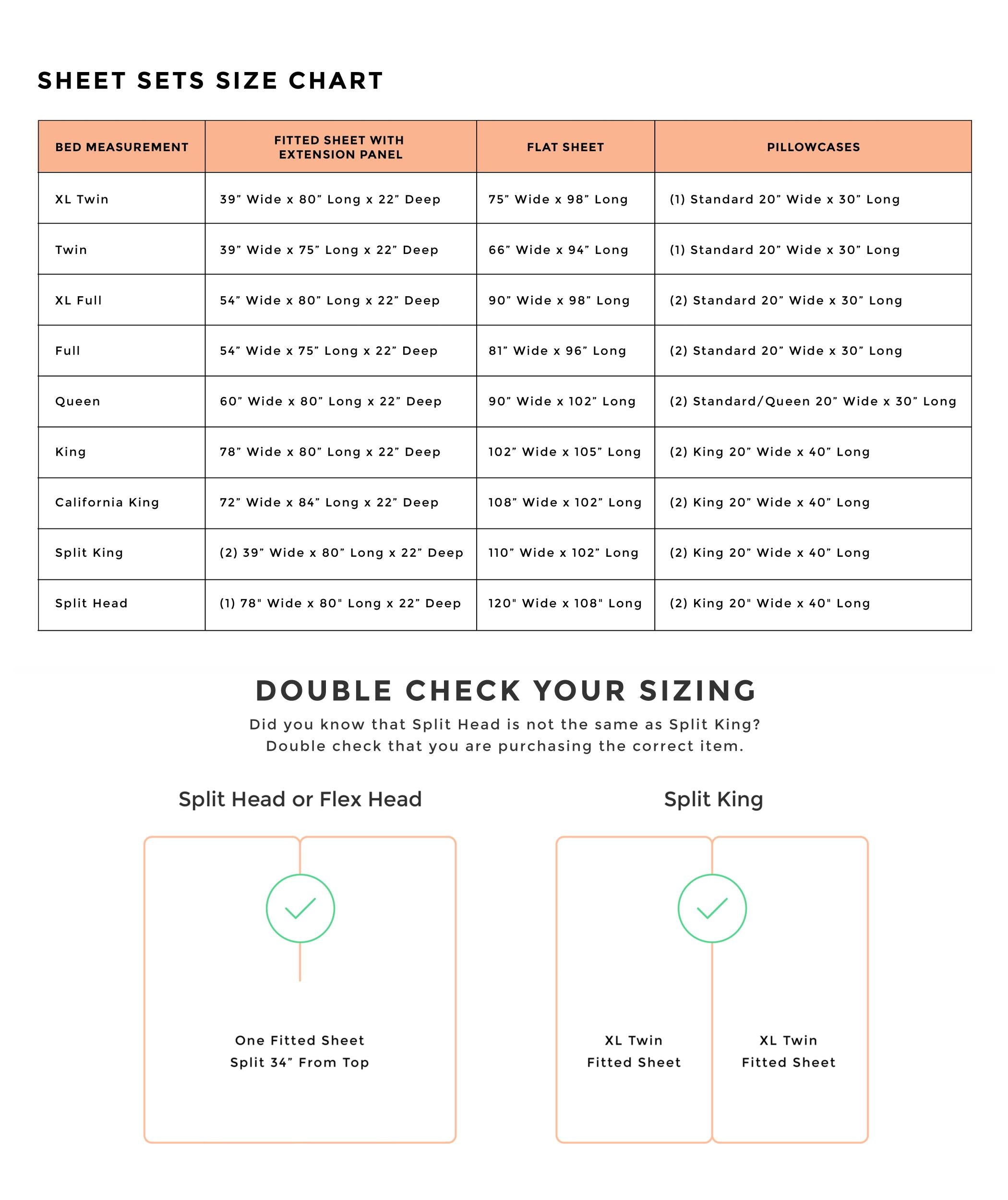 SHEET SETS SIZE CHART

| BED MEASUREMENT | FITTED SHEET WITH EXTENSION PANEL | FLAT SHEET | PILLOWCASES |
|---|---|---|---|
| XL Twin | 39” Wide x 80” Long x 22” Deep | 75” Wide x 98” Long | (1) Standard 20” Wide x 30” Long |
| Twin | 39” Wide x 75” Long x 22” Deep | 66” Wide x 94” Long | (1) Standard 20” Wide x 30” Long |
| XL Full | 54” Wide x 80” Long x 22” Deep | 90” Wide x 98” Long | (2) Standard 20” Wide x 30” Long |
| Full | 54” Wide x 75” Long x 22” Deep | 81” Wide x 96” Long | (2) Standard 20” Wide x 30” Long |
| Queen | 60” Wide x 80” Long x 22” Deep | 90” Wide x 102” Long | (2) Standard/Queen 20” Wide x 30” Long |
| King | 78” Wide x 80” Long x 22” Deep | 102” Wide x 105” Long | (2) King 20” Wide x 40” Long |
| California King | 72” Wide x 84” Long x 22” Deep | 108” Wide x 102” Long | (2) King 20” Wide x 40” Long |
| Split King | (2) 39” Wide x 80” Long x 22” Deep | 110” Wide x 102” Long | (2) King 20” Wide x 40” Long |
| Split Head | (1) 78" Wide x 80" Long x 22” Deep | 120" Wide x 108" Long | (2) King 20" Wide x 40" Long |

DOUBLE CHECK YOUR SIZING

Did you know that Split Head is not the same as Split King? Double check that you are purchasing the correct item.

Split Head or Flex Head

One Fitted Sheet
Split 34” From Top

Split King

XL Twin
Fitted Sheet

XL Twin
Fitted Sheet